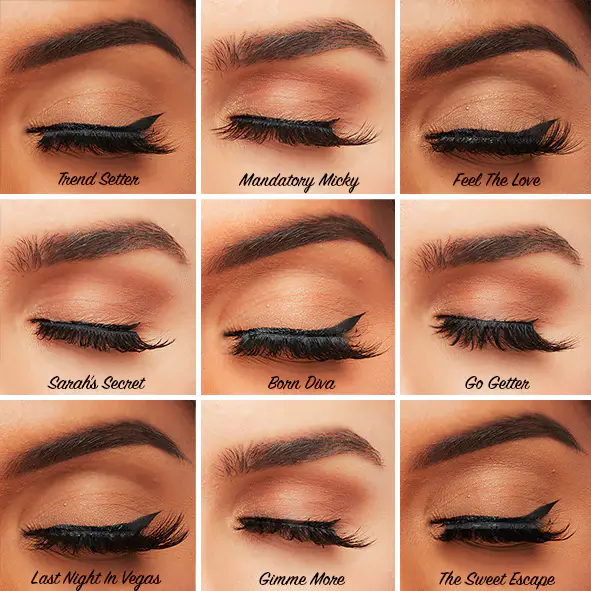 Trend Setter

Mandatory Micky

Feel The Love

Sarah's Secret

Born Diva

Go Getter

Last Night In Vegas

Gimme More

The Sweet Escape